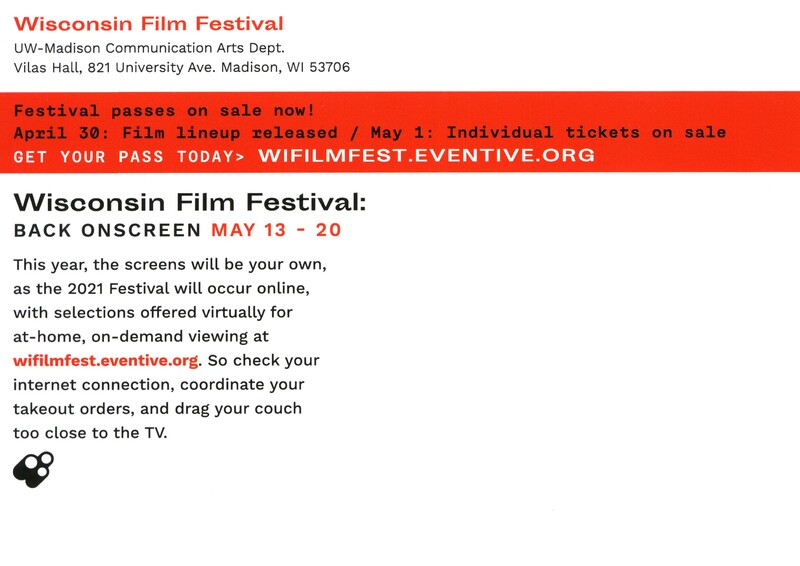 Wisconsin Film Festival
UW-Madison Communication Arts Dept.
Vilas Hall, 821 University Ave. Madison, WI 53706

Festival passes on sale now!
April 30: Film lineup released / May 1: Individual tickets on sale
GET YOUR PASS TODAY> WIFILMFEST.EVENTIVE.ORG

Wisconsin Film Festival:
BACK ONSCREEN MAY 13 - 20

This year, the screens will be your own, as the 2021 Festival will occur online, with selections offered virtually for at-home, on-demand viewing at wifilmfest.eventive.org. So check your internet connection, coordinate your takeout orders, and drag your couch too close to the TV.